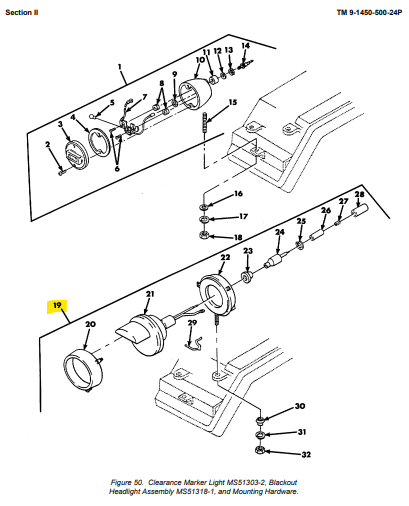 Section II

TM 9-1450-500-24P

1
2
3
4
5
6
7
8
9
10
11
12
13
14
15
16
17
18
19
20
21
22
23
24
25
26
27
28
29
30
31
32

Figure 50. Clearance Marker Light MS51303-2, Blackout Headlight Assembly MS51318-1, and Mounting Hardware.