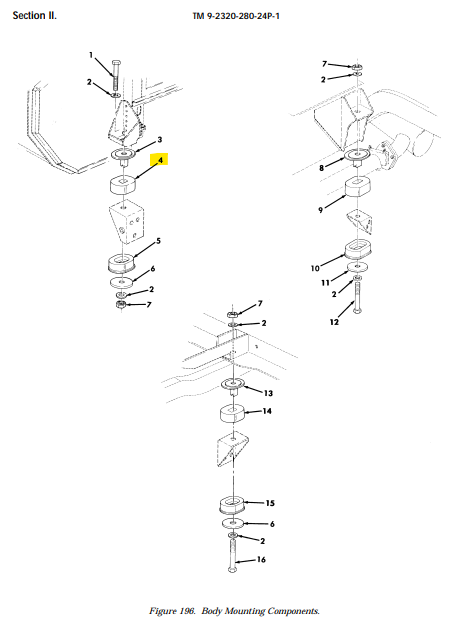 Section II.

TM 9-2320-280-24P-1

1
2
3
4
5
6
2
7

7
2
8
9
10
11
2
12

7
2
13
14
15
6
2
16

Figure 196. Body Mounting Components.